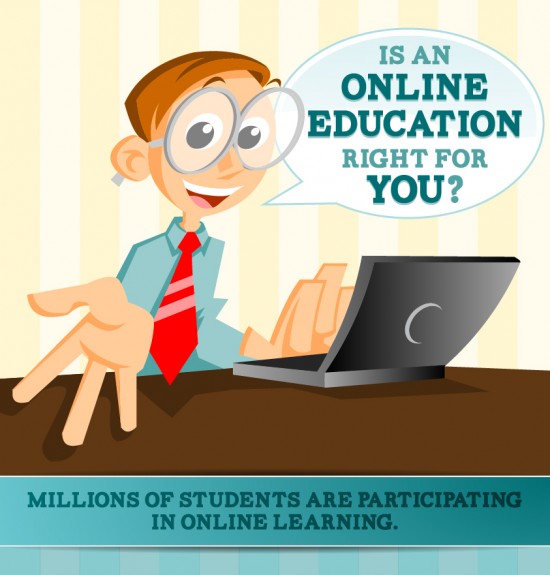 IS AN ONLINE EDUCATION RIGHT FOR YOU?

MILLIONS OF STUDENTS ARE PARTICIPATING IN ONLINE LEARNING.